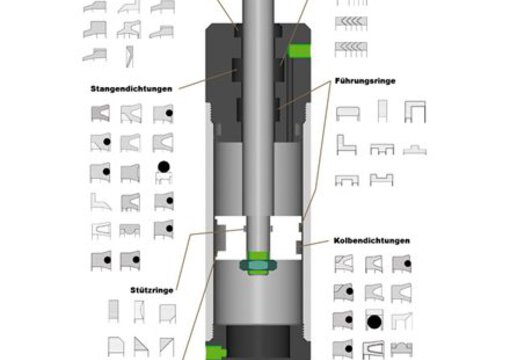 Stangendichtungen

Führungsringe

Kolbendichtungen

Stützringe